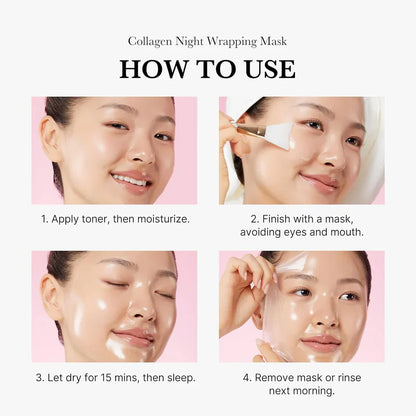 Collagen Night Wrapping Mask

HOW TO USE

1. Apply toner, then moisturize.

2. Finish with a mask, avoiding eyes and mouth.

3. Let dry for 15 mins, then sleep.

4. Remove mask or rinse next morning.